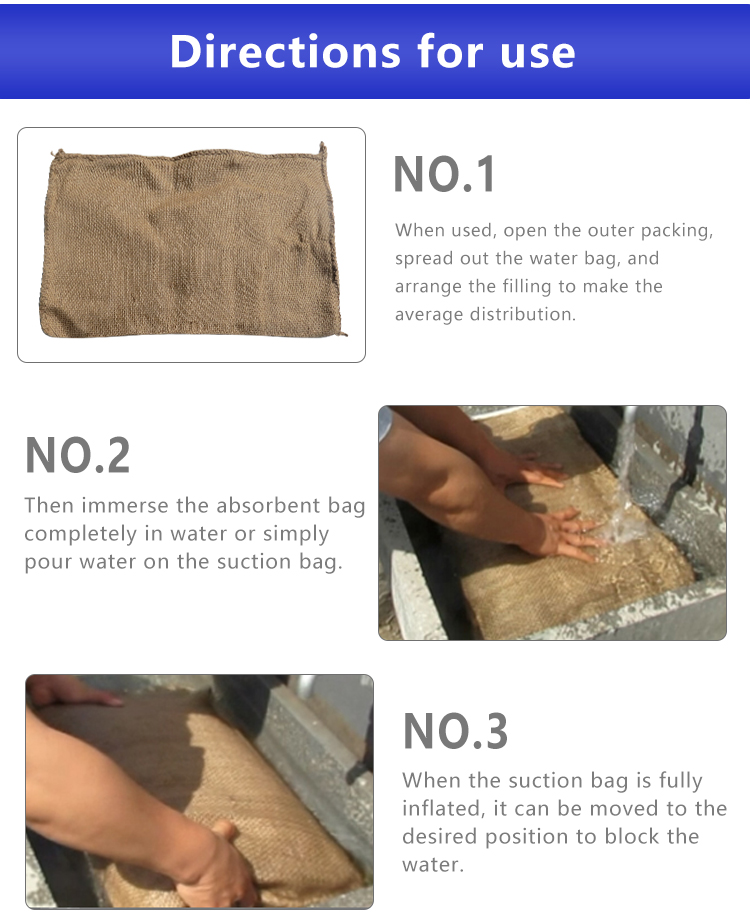 Directions for use

NO.1

When used, open the outer packing, spread out the water bag, and arrange the filling to make the average distribution.

NO.2

Then immerse the absorbent bag completely in water or simply pour water on the suction bag.

NO.3

When the suction bag is fully inflated, it can be moved to the desired position to block the water.