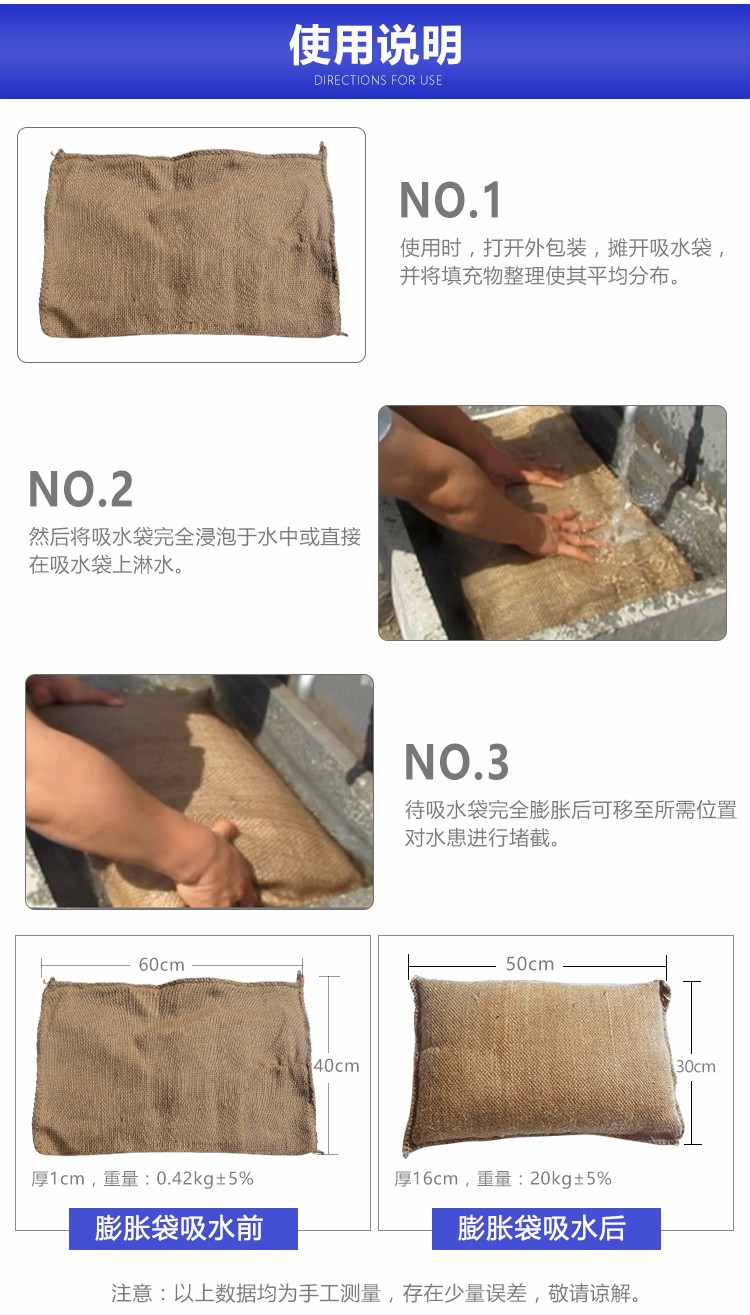 使用说明
DIRECTIONS FOR USE

NO.1
使用时，打开外包装，摊开吸水袋，并将填充物整理使其平均分布。

NO.2
然后将吸水袋完全浸泡于水中或直接在吸水袋上淋水。

NO.3
待吸水袋完全膨胀后可移至所需位置对水患进行堵截。

60cm
40cm
厚1cm，重量：0.42kg±5%
膨胀袋吸水前

50cm
30cm
厚16cm，重量：20kg±5%
膨胀袋吸水后

注意：以上数据均为手工测量，存在少量误差，敬请谅解。